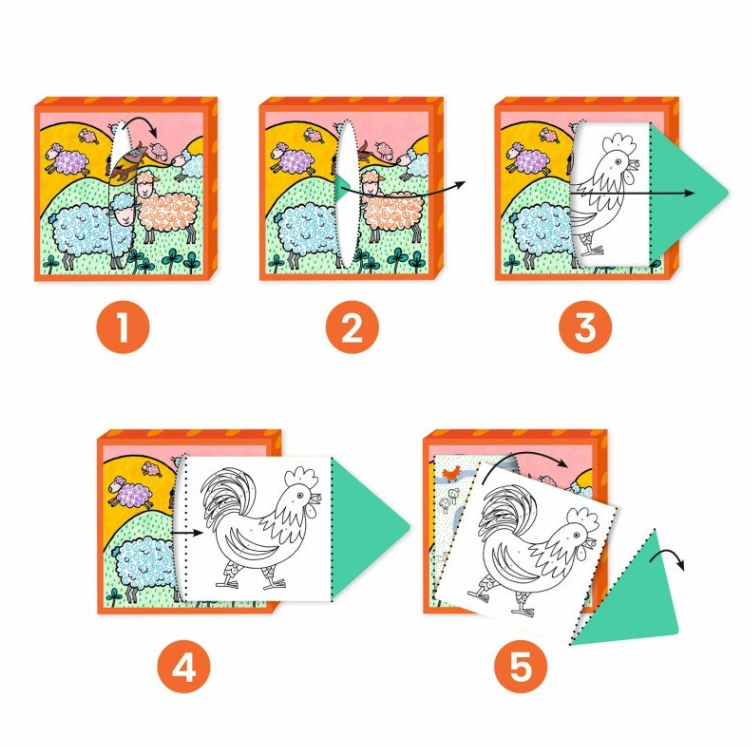 1

2

3

4

5