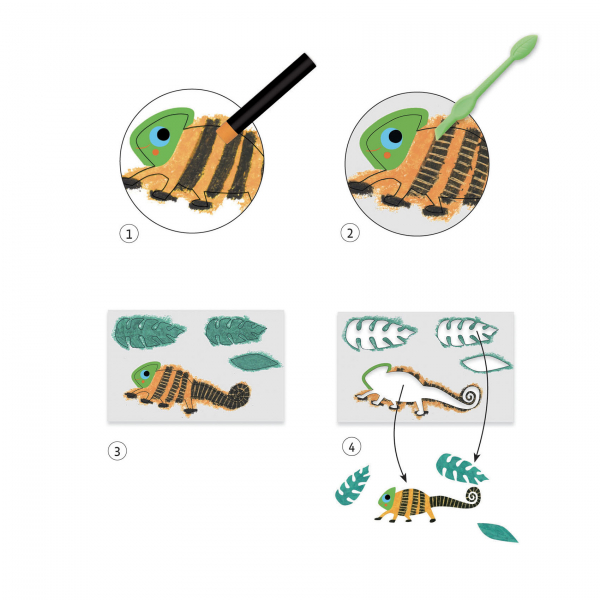 1

2

3

4